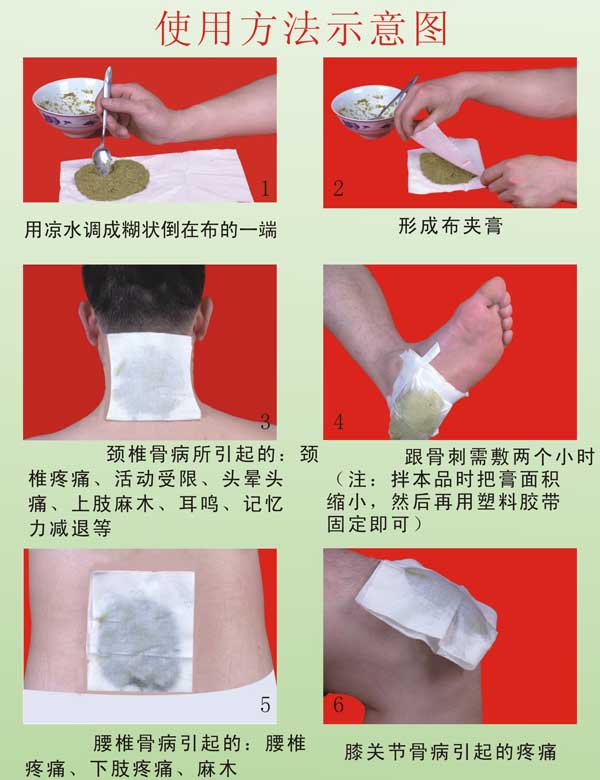 使用方法示意图

1
用凉水调成糊状倒在布的一端

2
形成布夹膏

3
颈椎骨病所引起的：颈椎疼痛、活动受限、头晕头痛、上肢麻木、耳鸣、记忆力减退等

4
跟骨刺需敷两个小时（注：拌本品时把膏面积缩小，然后再用塑料胶带固定即可）

5
腰椎骨病引起的：腰椎疼痛、下肢疼痛、麻木

6
膝关节骨病引起的疼痛