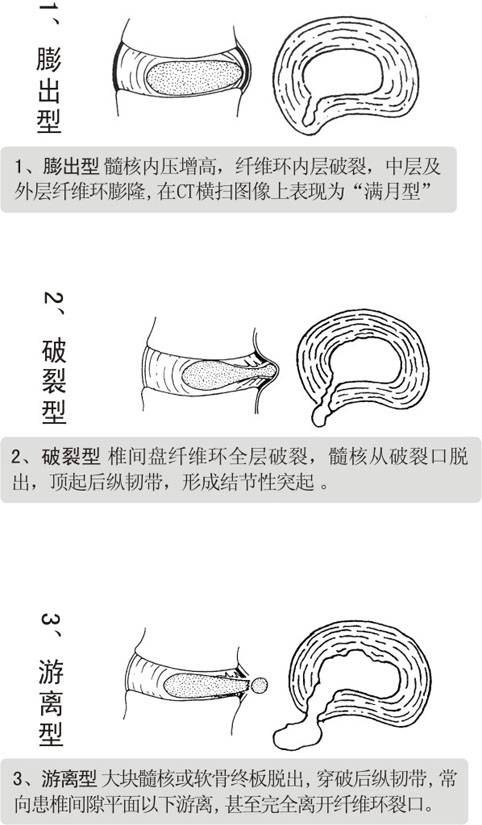 1、膨出型

1、膨出型 髓核内压增高，纤维环内层破裂，中层及外层纤维环膨隆，在CT横扫图像上表现为“满月型”

2、破裂型

2、破裂型 椎间盘纤维环全层破裂，髓核从破裂口脱出，顶起后纵韧带，形成结节性突起 。

3、游离型

3、游离型 大块髓核或软骨终板脱出，穿破后纵韧带，常向患椎间隙平面以下游离，甚至完全离开纤维环裂口。